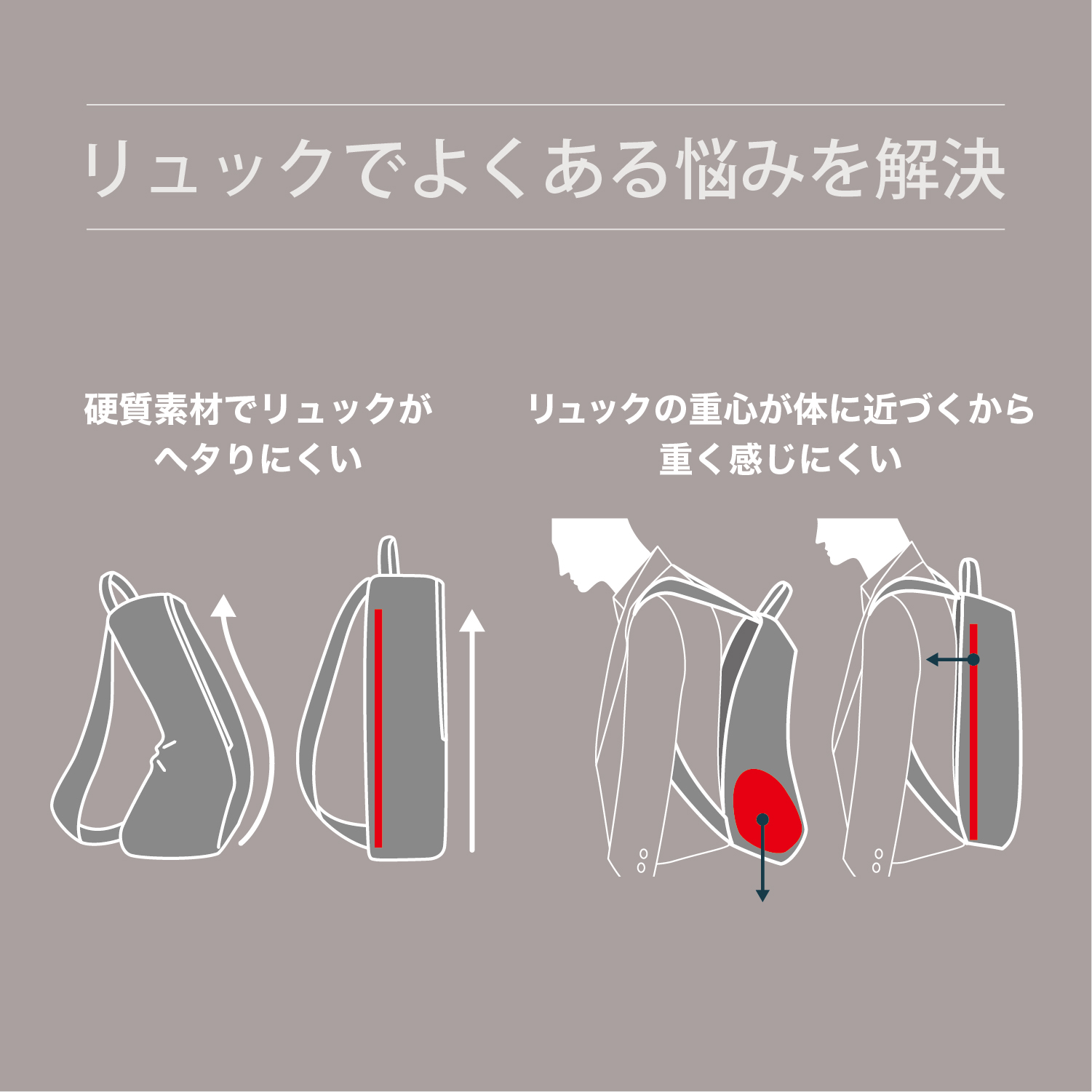 リュックでよくある悩みを解決

硬質素材でリュックがヘタりにくい

リュックの重心が体に近づくから重く感じにくい