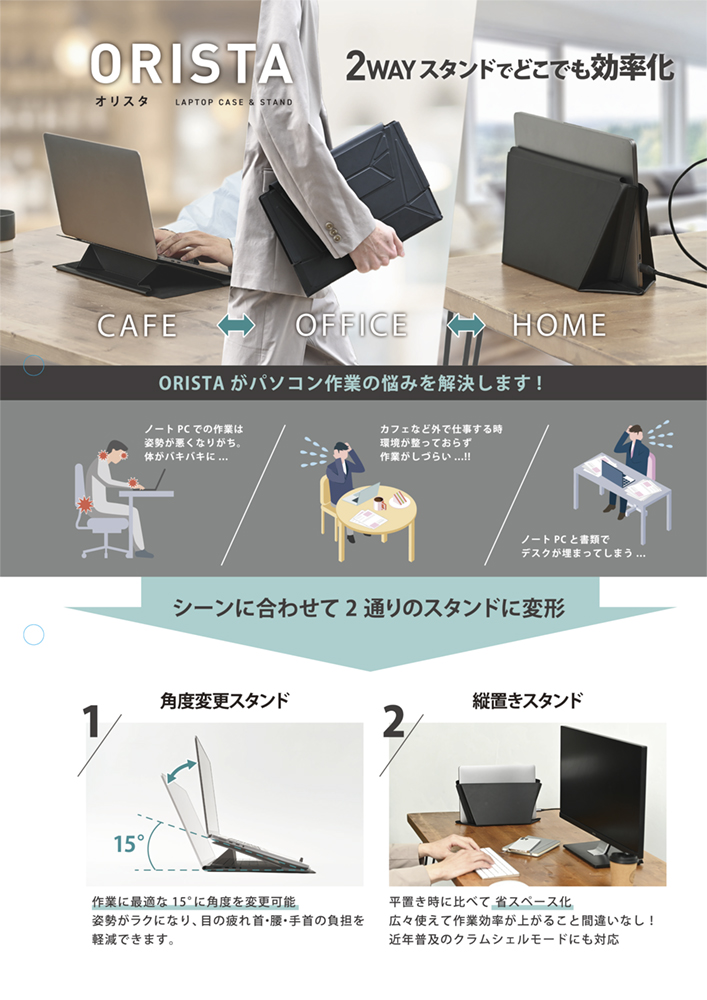 ORISTA
オリスタ LAPTOP CASE & STAND

2WAYスタンドでどこでも効率化

CAFE OFFICE HOME

ORISTA がパソコン作業の悩みを解決します！

ノート PC での作業は姿勢が悪くなりがち。体がバキバキに ...

カフェなど外で仕事する時環境が整っておらず作業がしづらい ...!!

ノート PC と書類でデスクが埋まってしまう ...

シーンに合わせて 2 通りのスタンドに変形

1 角度変更スタンド

15°

作業に最適な 15°に角度を変更可能
姿勢がラクになり、目の疲れ首・腰・手首の負担を軽減できます。

2 縦置きスタンド

平置き時に比べて 省スペース化
広々使えて作業効率が上がること間違いなし！
近年普及のクラムシェルモードにも対応