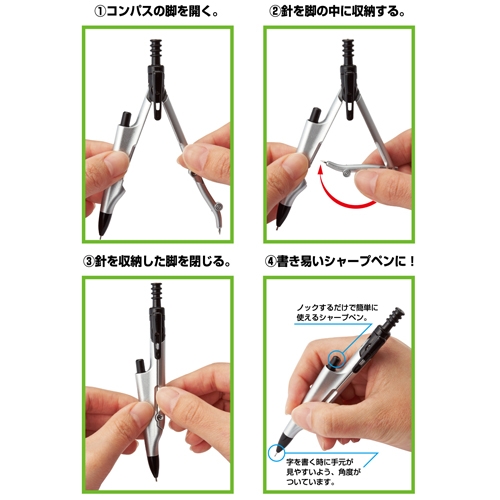 ①コンパスの脚を開く。

②針を脚の中に収納する。

③針を収納した脚を閉じる。

④書き易いシャープペンに！

ノックするだけで簡単に使えるシャープペン。

字を書く時に手元が見やすいよう、角度がついています。