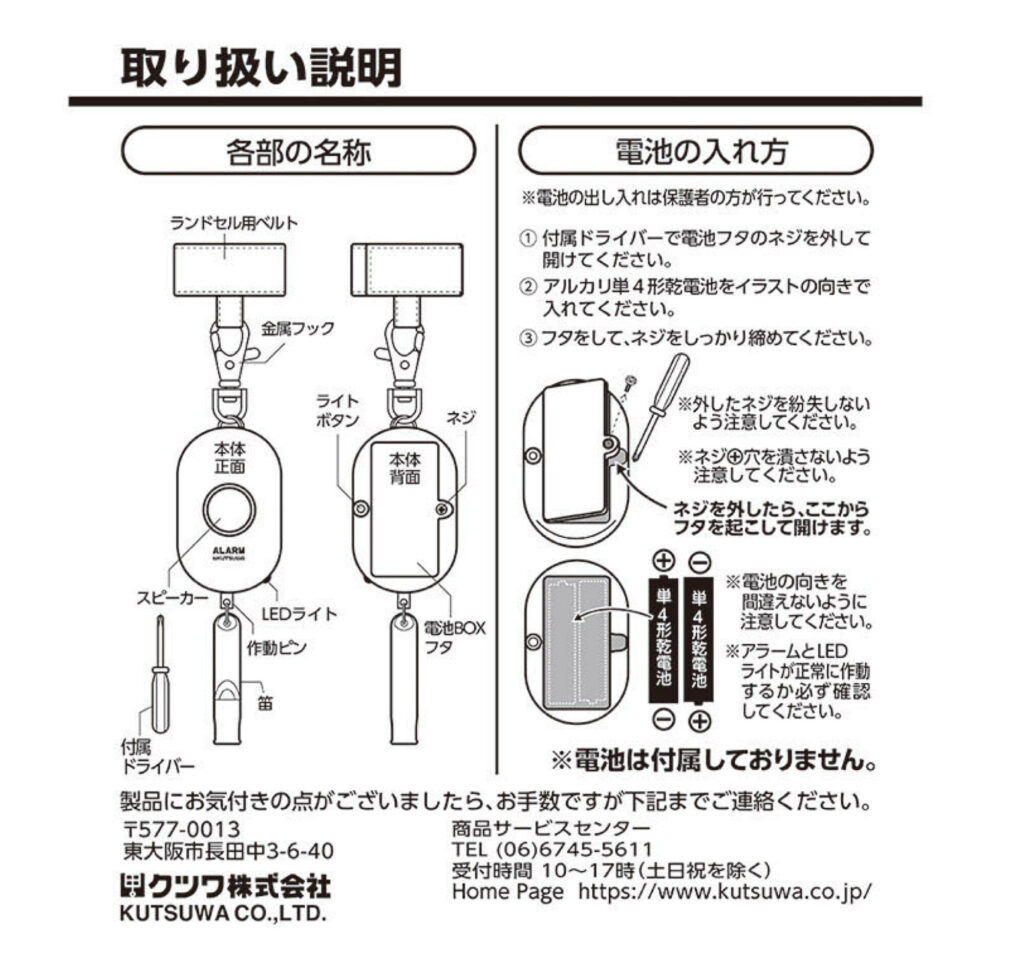 取り扱い説明

各部の名称

ランドセル用ベルト

金属フック

本体正面

ALARM
KUTSUWA

スピーカー

LEDライト

作動ピン

笛

付属ドライバー

ライトボタン

ネジ

本体背面

電池BOXフタ

電池の入れ方

※電池の出し入れは保護者の方が行ってください。

① 付属ドライバーで電池フタのネジを外して開けてください。
② アルカリ単４形乾電池をイラストの向きで入れてください。
③ フタをして、ネジをしっかり締めてください。

※外したネジを紛失しないよう注意してください。

※ネジ⊕穴を潰さないよう注意してください。

ネジを外したら、ここからフタを起こして開けます。

⊕ ⊖
単4形乾電池 単4形乾電池
⊖ ⊕

※電池の向きを間違えないように注意してください。

※アラームとLEDライトが正常に作動するか必ず確認してください。

※電池は付属しておりません。

製品にお気付きの点がございましたら、お手数ですが下記までご連絡ください。

〒577-0013
東大阪市長田中3-6-40

クツワ株式会社
KUTSUWA CO.,LTD.

商品サービスセンター
TEL (06)6745-5611
受付時間 10～17時（土日祝を除く）
Home Page https://www.kutsuwa.co.jp/